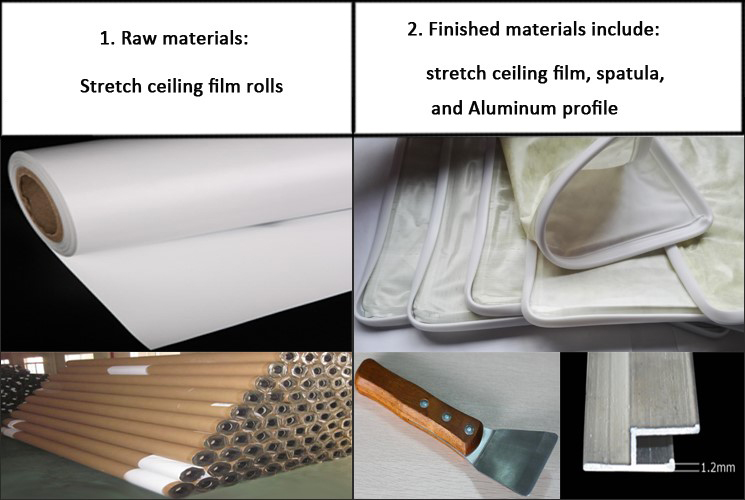 1. Raw materials:

Stretch ceiling film rolls

2. Finished materials include:

stretch ceiling film, spatula, and Aluminum profile

1.2mm